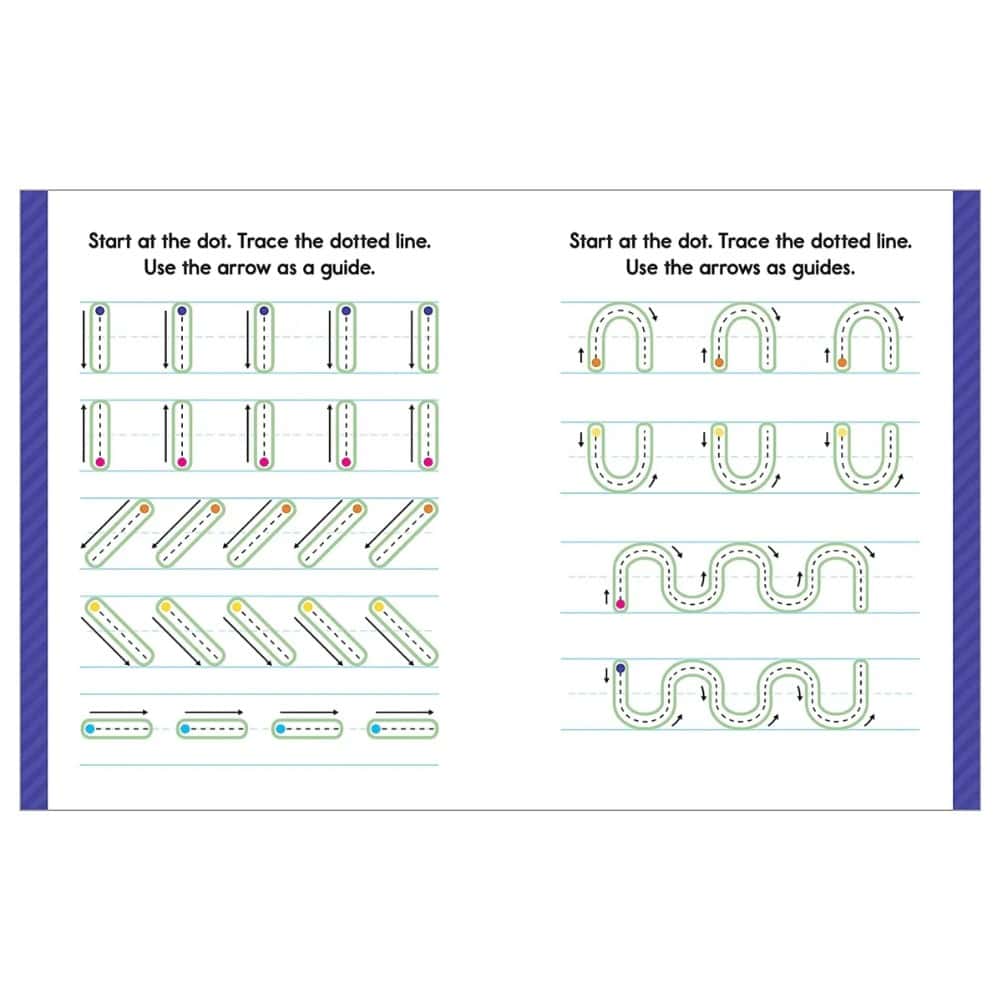 Start at the dot. Trace the dotted line.
Use the arrow as a guide.

Start at the dot. Trace the dotted line.
Use the arrows as guides.