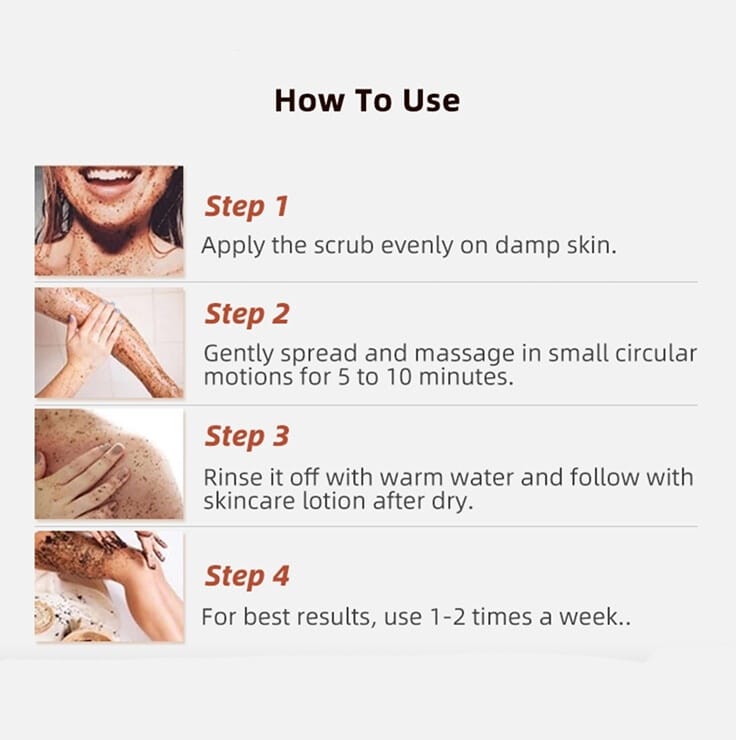 How To Use

Step 1
Apply the scrub evenly on damp skin.

Step 2
Gently spread and massage in small circular motions for 5 to 10 minutes.

Step 3
Rinse it off with warm water and follow with skincare lotion after dry.

Step 4
For best results, use 1-2 times a week..